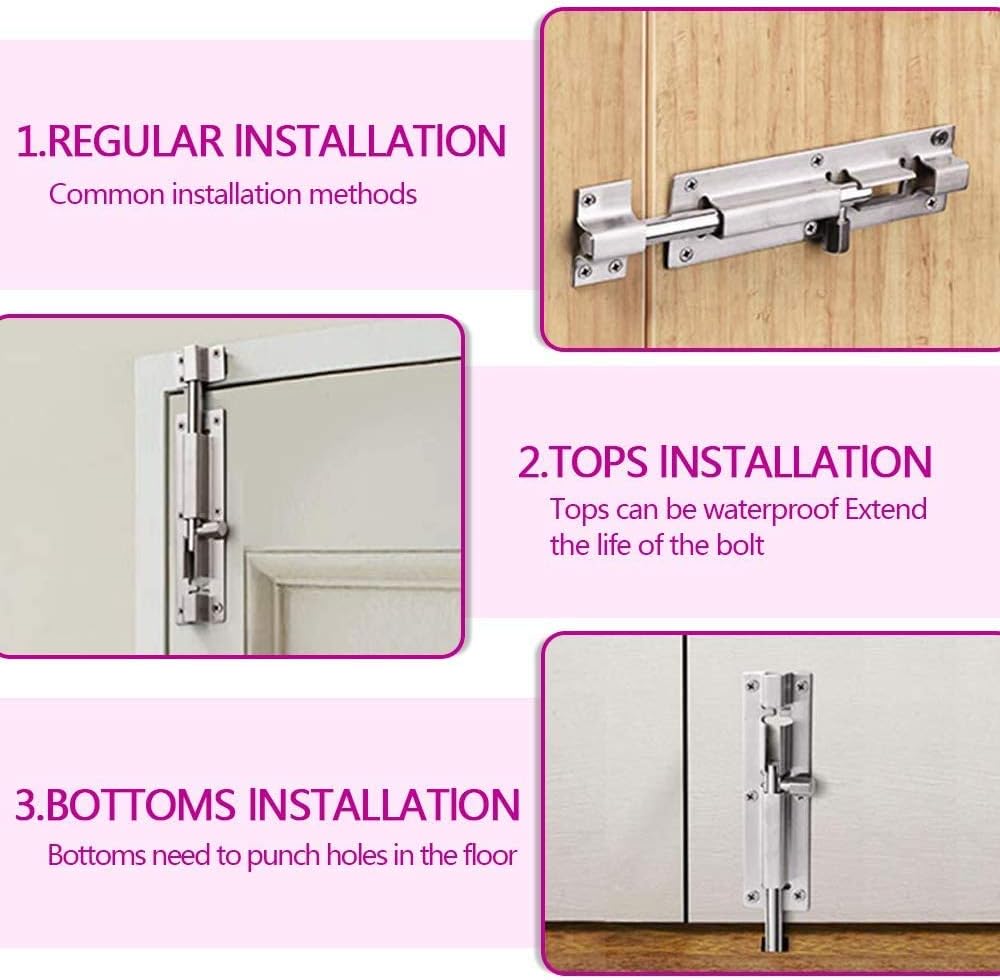 1.REGULAR INSTALLATION
Common installation methods

2.TOPS INSTALLATION
Tops can be waterproof Extend the life of the bolt

3.BOTTOMS INSTALLATION
Bottoms need to punch holes in the floor